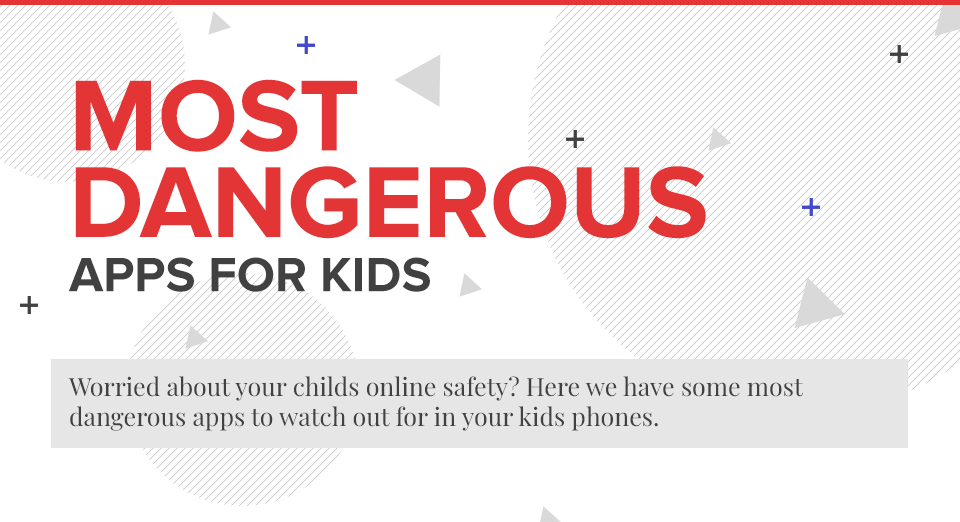 MOST DANGEROUS
APPS FOR KIDS

Worried about your childs online safety? Here we have some most dangerous apps to watch out for in your kids phones.